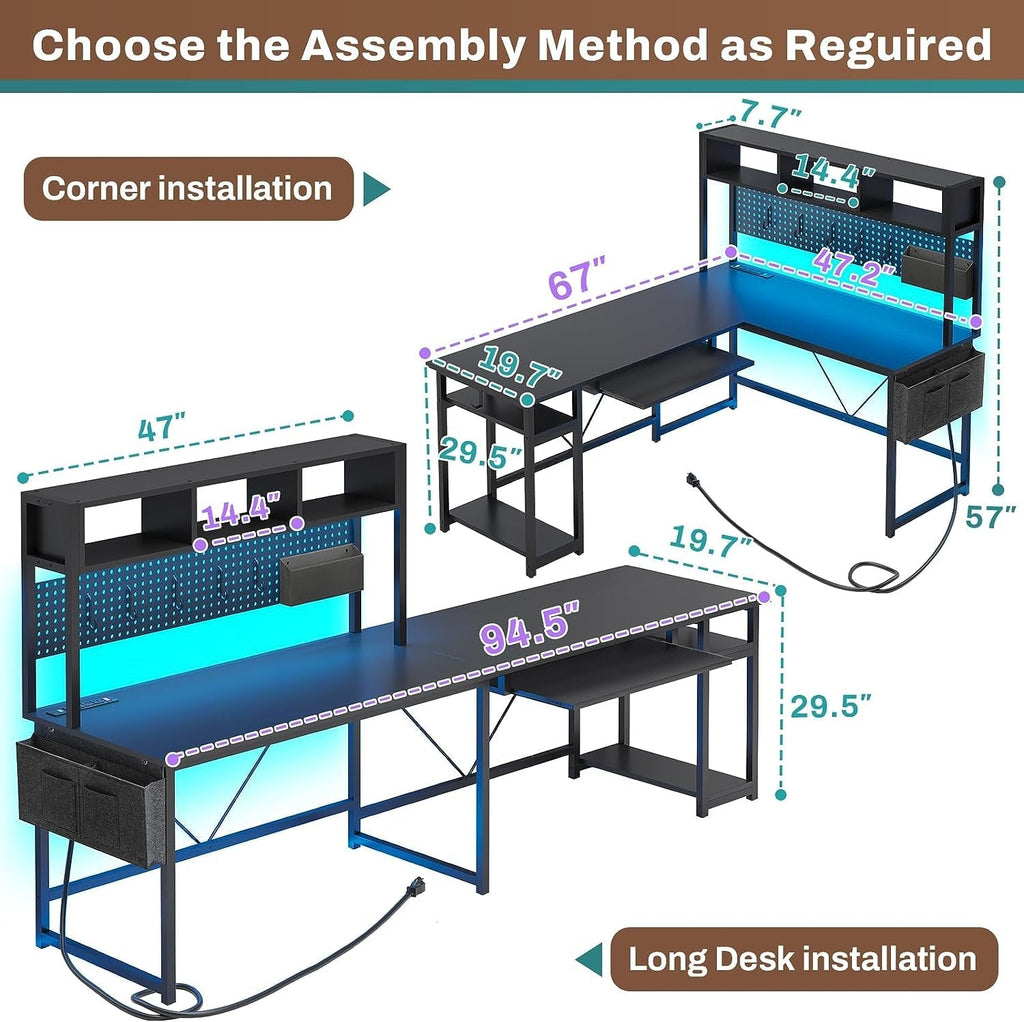 Choose the Assembly Method as Reguired

Corner installation

7.7"

14.4"

67"

47.2"

19.7"

29.5"

57"

47"

14.4"

19.7"

94.5"

29.5"

Long Desk installation